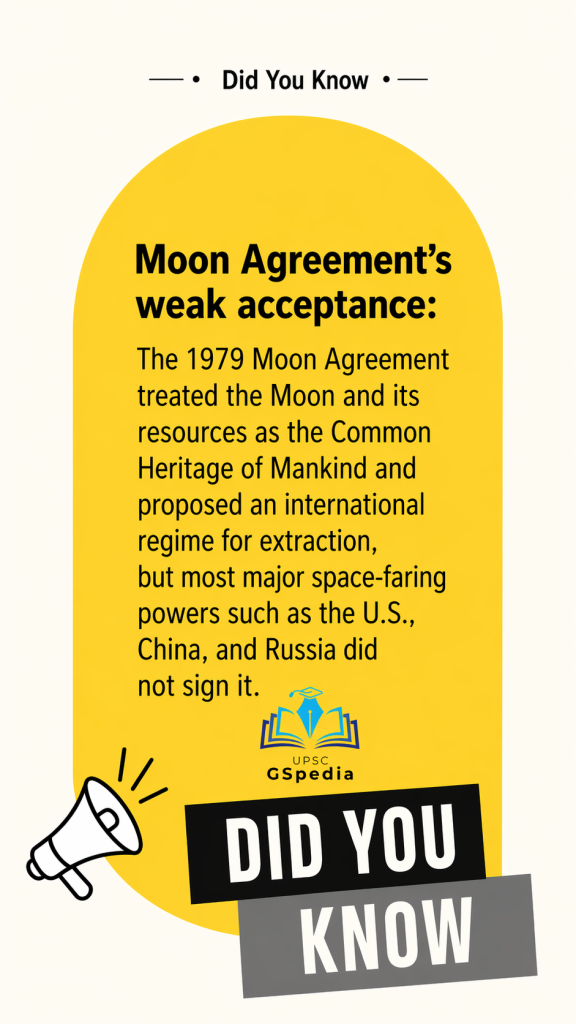 Did You Know

Moon Agreement's weak acceptance:

The 1979 Moon Agreement treated the Moon and its resources as the Common Heritage of Mankind and proposed an international regime for extraction, but most major space-faring powers such as the U.S., China, and Russia did not sign it.

UPSC
GSpedia

DID YOU
KNOW